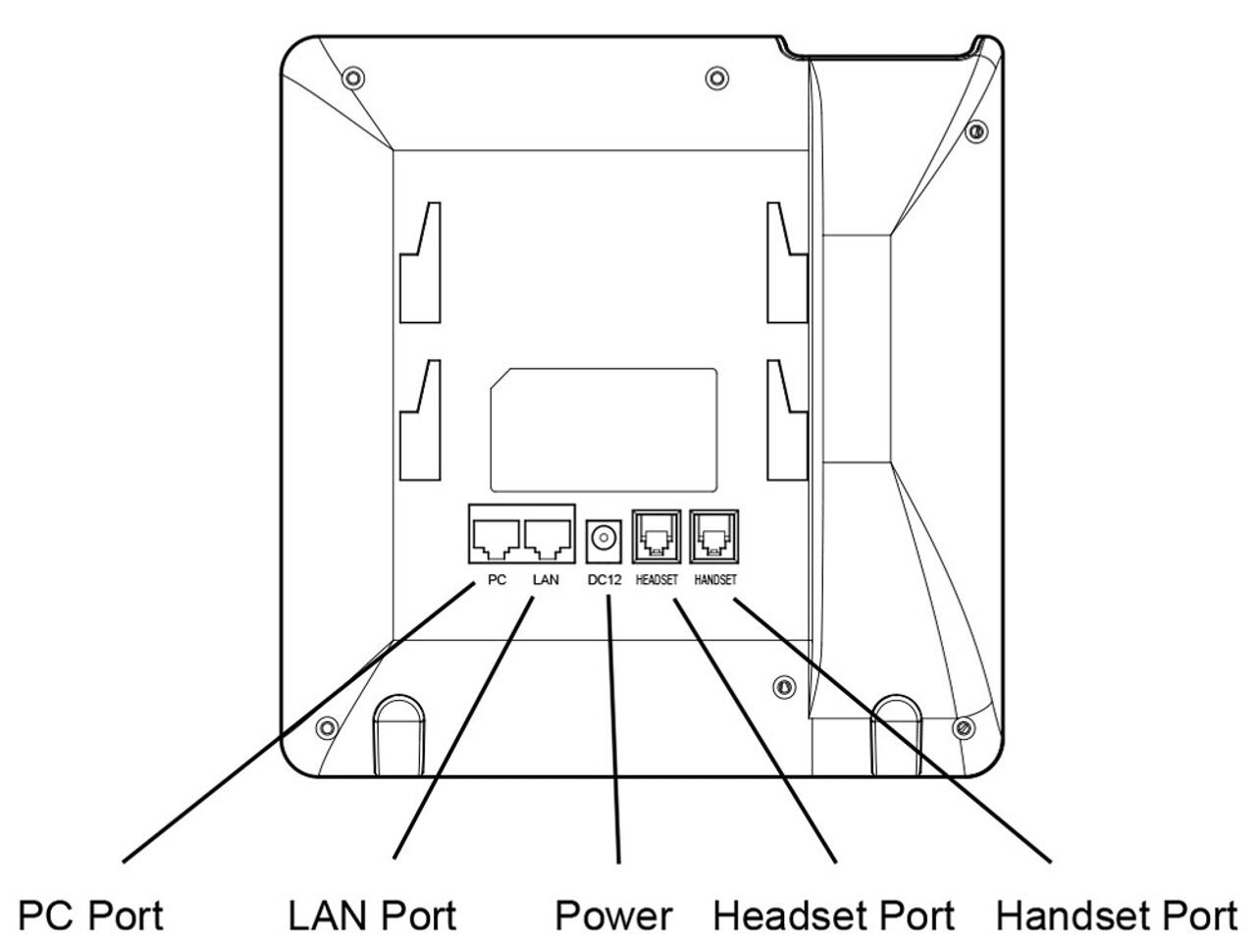 PC LAN DC12 HEADSET HANDSET

PC Port LAN Port Power Headset Port Handset Port