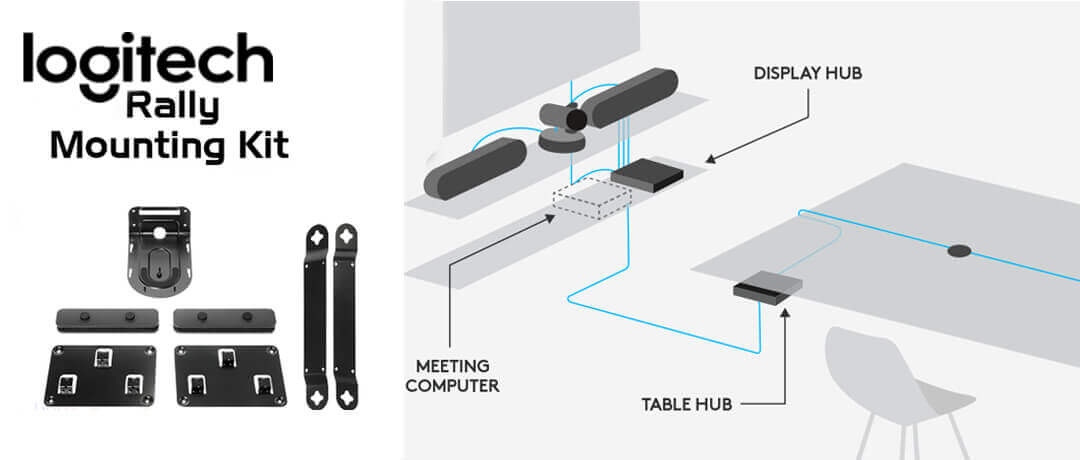 logitech
Rally
Mounting Kit

DISPLAY HUB

MEETING COMPUTER

TABLE HUB